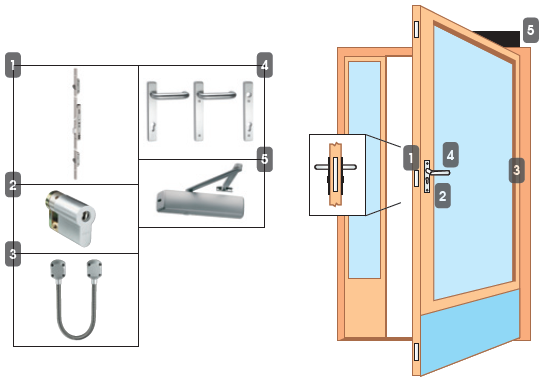 1
4
5
2
3
5
1
4
3
2