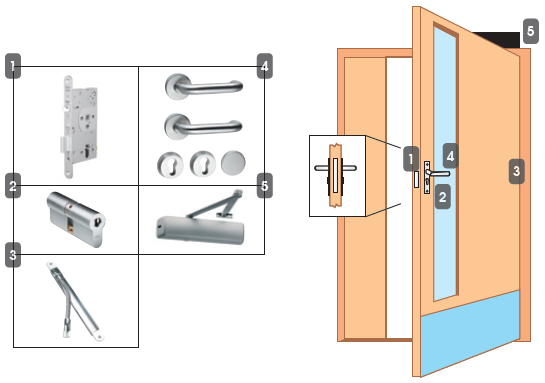 1
4
2
5
3

5
1
4
3
2