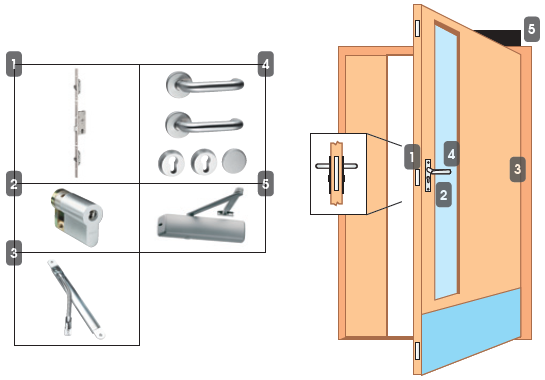 1
4
2
5
3
5
1
4
3
2